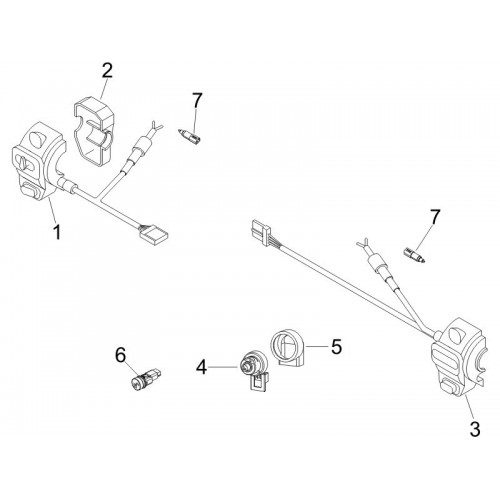 2
7
1
7
6
4
5
3